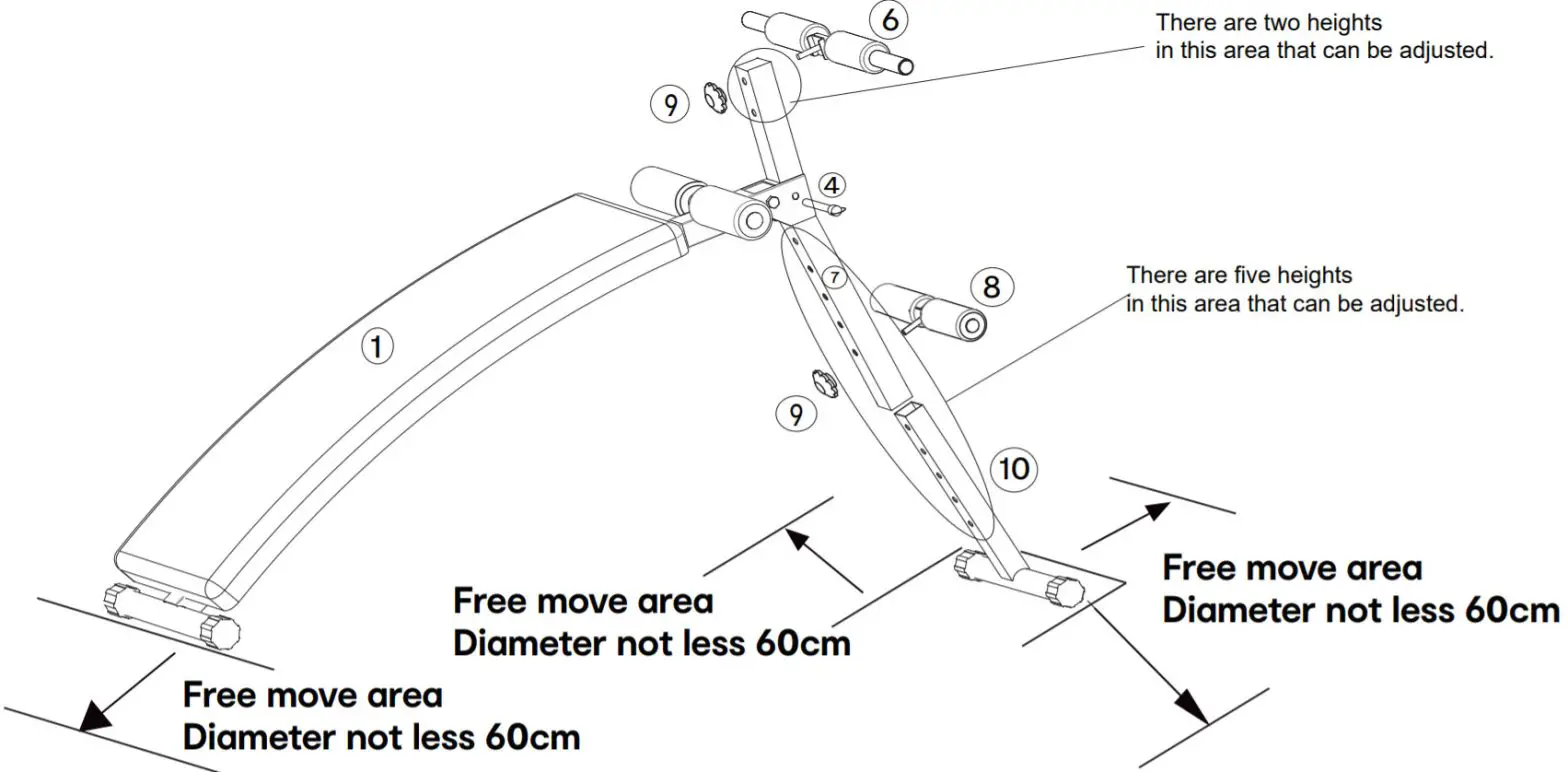 6

There are two heights in this area that can be adjusted.

9

4

7

8

There are five heights in this area that can be adjusted.

1

9

10

Free move area
Diameter not less 60cm

Free move area
Diameter not less 60cm

Free move area
Diameter not less 60cm