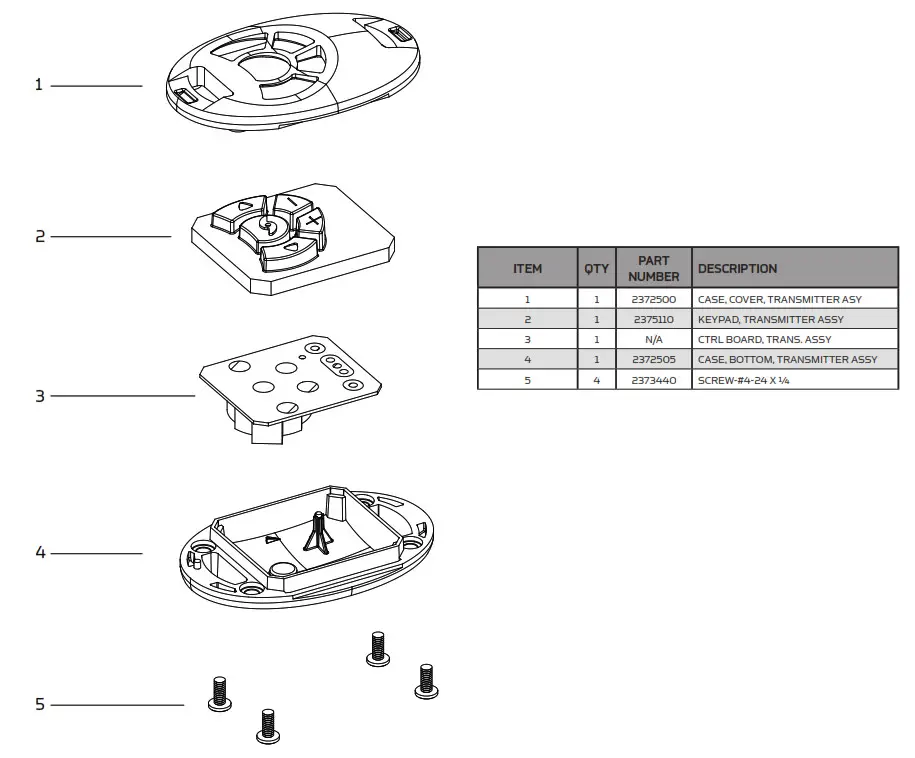 1

2

3

4

5

| ITEM | QTY | PART NUMBER | DESCRIPTION |
|---|---|---|---|
| 1 | 1 | 2372500 | CASE, COVER, TRANSMITTER ASY |
| 2 | 1 | 2375110 | KEYPAD, TRANSMITTER ASSY |
| 3 | 1 | N/A | CTRL BOARD, TRANS. ASSY |
| 4 | 1 | 2372505 | CASE, BOTTOM, TRANSMITTER ASSY |
| 5 | 4 | 2373440 | SCREW-#4-24 X ¼ |