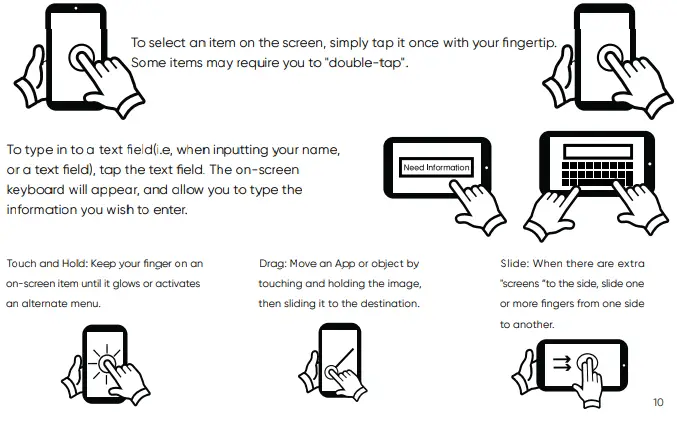 To select an item on the screen, simply tap it once with your fingertip. Some items may require you to "double-tap".

To type in to a text field(i.e, when inputting your name, or a text field), tap the text field. The on-screen keyboard will appear, and allow you to type the information you wish to enter.

Need Information

Touch and Hold: Keep your finger on an on-screen item until it glows or activates an alternate menu.

Drag: Move an App or object by touching and holding the image, then sliding it to the destination.

Slide: When there are extra "screens "to the side, slide one or more fingers from one side to another.

10