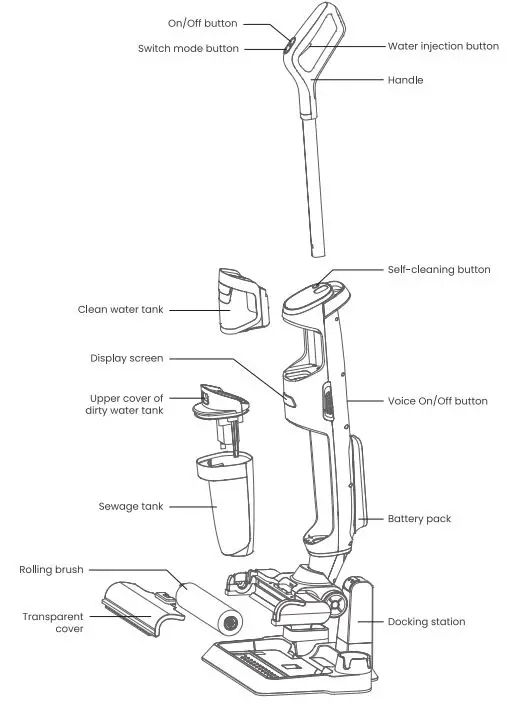 On/Off button
Switch mode button
Water injection button
Handle
Self-cleaning button
Clean water tank
Display screen
Upper cover of dirty water tank
Voice On/Off button
Sewage tank
Battery pack
Rolling brush
Transparent cover
Docking station