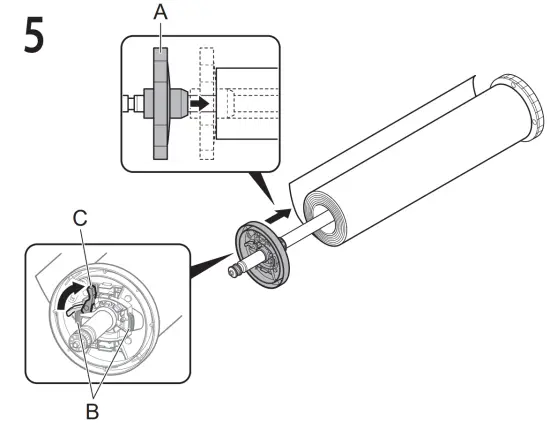 5
A
C
B