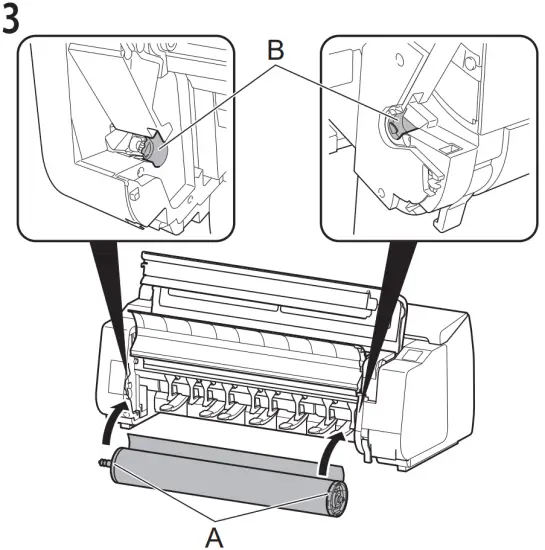 3

B

A