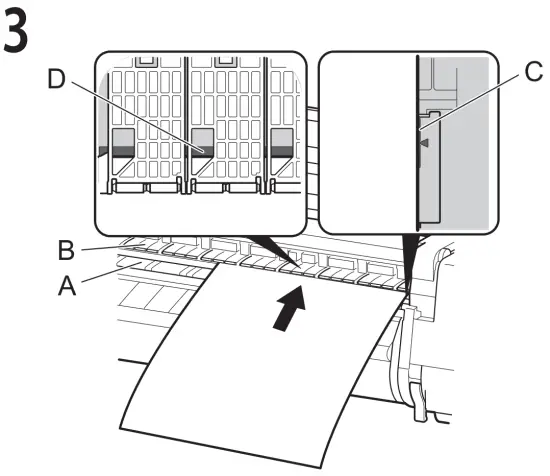 3

D

C

B

A