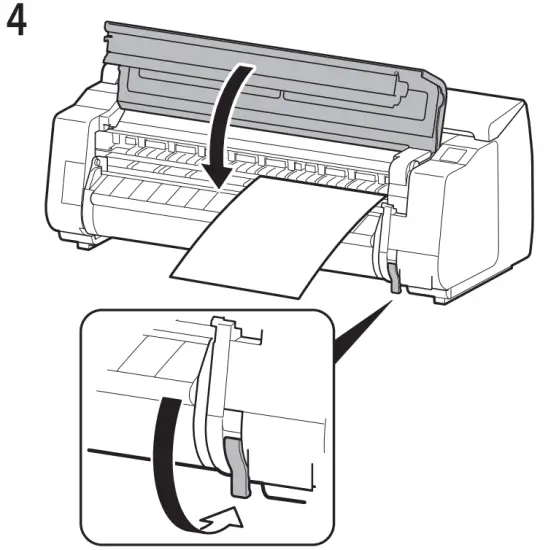 4