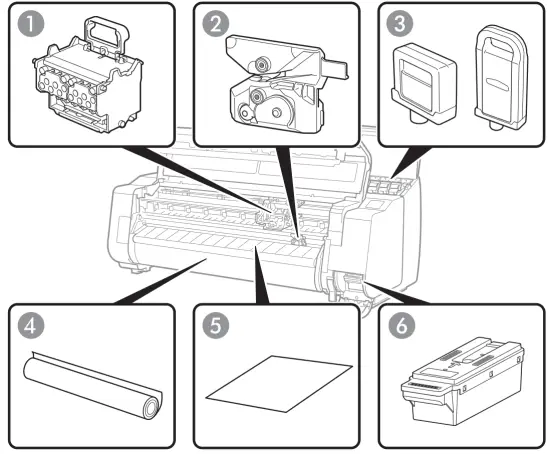 1
2
3
4
5
6