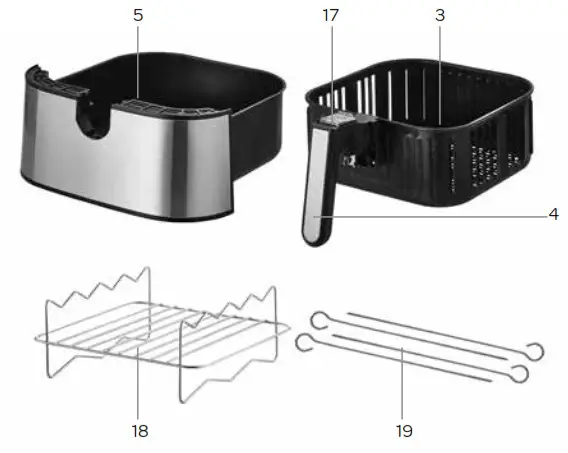 5
17
3
4
18
19