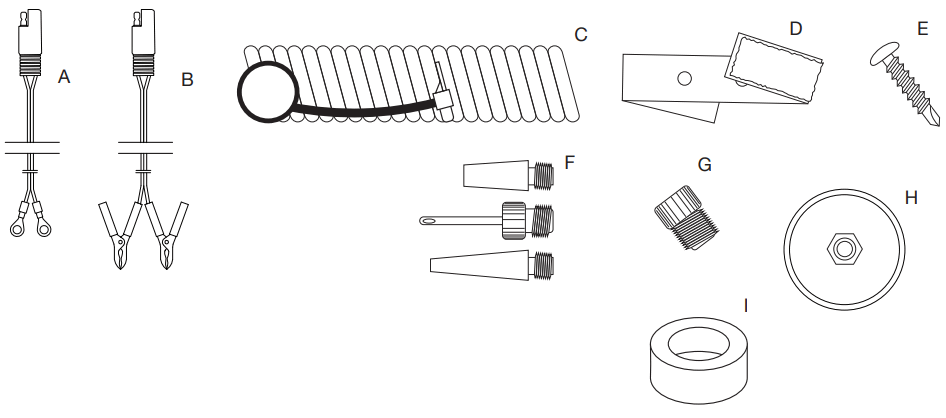 A
B
C
D
E
F
G
H
I