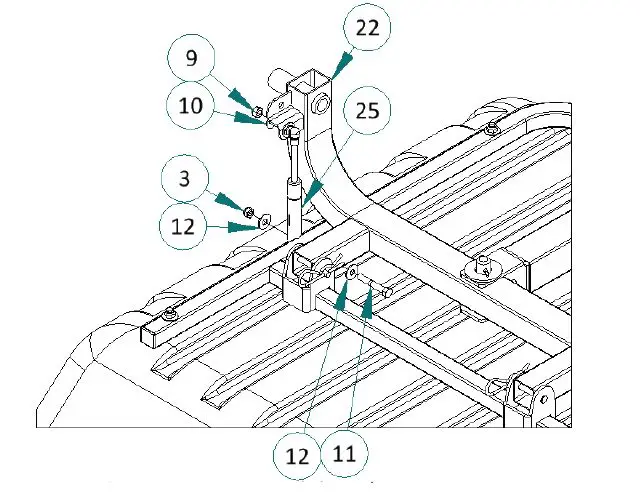 22
9
10
25
3
12
12
11