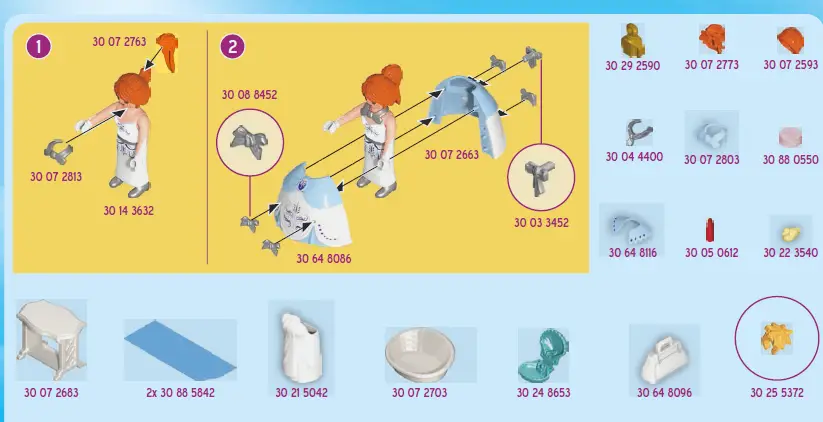 1

30 07 2763

30 07 2813

30 14 3632

2

30 08 8452

30 07 2663

30 03 3452

30 64 8086

30 29 2590

30 07 2773

30 07 2593

30 04 4400

30 07 2803

30 88 0550

30 64 8116

30 05 0612

30 22 3540

30 07 2683

2x 30 88 5842

30 21 5042

30 07 2703

30 24 8653

30 64 8096

30 25 5372