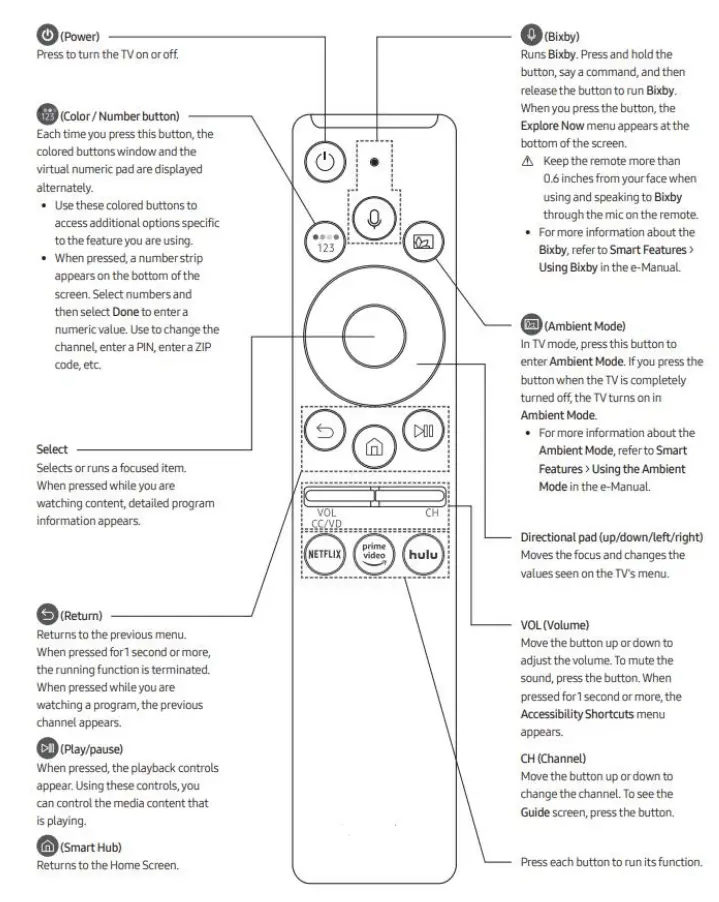 (Power)
Press to turn the TV on or off.

(Color / Number button)
Each time you press this button, the colored buttons window and the virtual numeric pad are displayed alternately.
• Use these colored buttons to access additional options specific to the feature you are using.
• When pressed, a number strip appears on the bottom of the screen. Select numbers and then select Done to enter a numeric value. Use to change the channel, enter a PIN, enter a ZIP code, etc.

Select
Selects or runs a focused item. When pressed while you are watching content, detailed program information appears.

(Return)
Returns to the previous menu. When pressed for 1 second or more, the running function is terminated. When pressed while you are watching a program, the previous channel appears.

(Play/pause)
When pressed, the playback controls appear. Using these controls, you can control the media content that is playing.

(Smart Hub)
Returns to the Home Screen.

123
VOL
CC/VD
CH
NETFLIX
prime video
hulu

(Bixby)
Runs Bixby. Press and hold the button, say a command, and then release the button to run Bixby. When you press the button, the Explore Now menu appears at the bottom of the screen.
⚠ Keep the remote more than 0.6 inches from your face when using and speaking to Bixby through the mic on the remote.
• For more information about the Bixby, refer to Smart Features > Using Bixby in the e-Manual.

(Ambient Mode)
In TV mode, press this button to enter Ambient Mode. If you press the button when the TV is completely turned off, the TV turns on in Ambient Mode.
• For more information about the Ambient Mode, refer to Smart Features > Using the Ambient Mode in the e-Manual.

Directional pad (up/down/left/right)
Moves the focus and changes the values seen on the TV's menu.

VOL (Volume)
Move the button up or down to adjust the volume. To mute the sound, press the button. When pressed for 1 second or more, the Accessibility Shortcuts menu appears.

CH (Channel)
Move the button up or down to change the channel. To see the Guide screen, press the button.

Press each button to run its function.