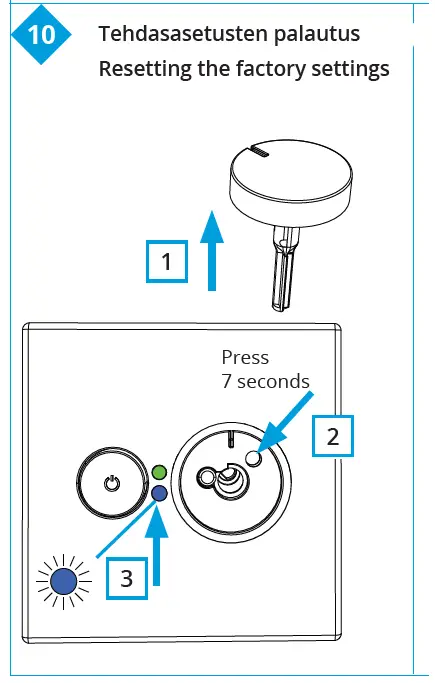 10 Tehdasasetusten palautus
Resetting the factory settings

1

Press
7 seconds

2

3