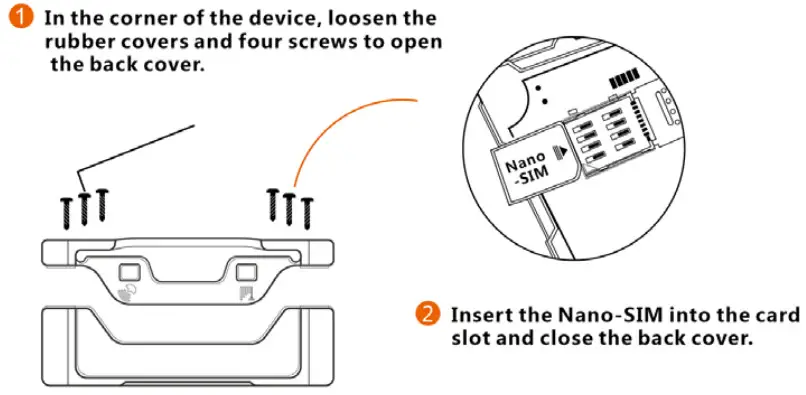 1 In the corner of the device, loosen the rubber covers and four screws to open the back cover.

Nano -SIM

2 Insert the Nano-SIM into the card slot and close the back cover.