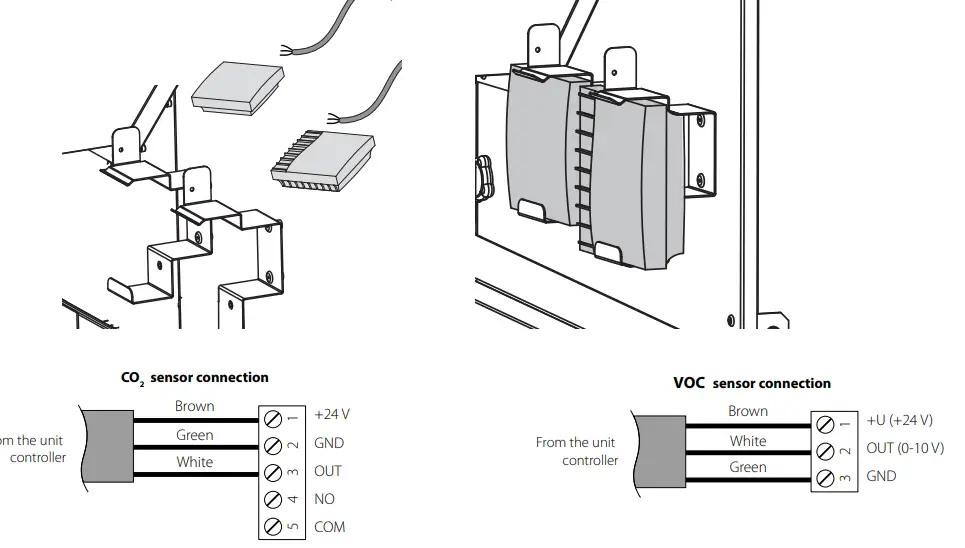 $CO_2$ sensor connection

om the unit controller

Brown
Green
White

1 +24 V
2 GND
3 OUT
4 NO
5 COM

VOC sensor connection

From the unit controller

Brown
White
Green

1 +U (+24 V)
2 OUT (0-10 V)
3 GND