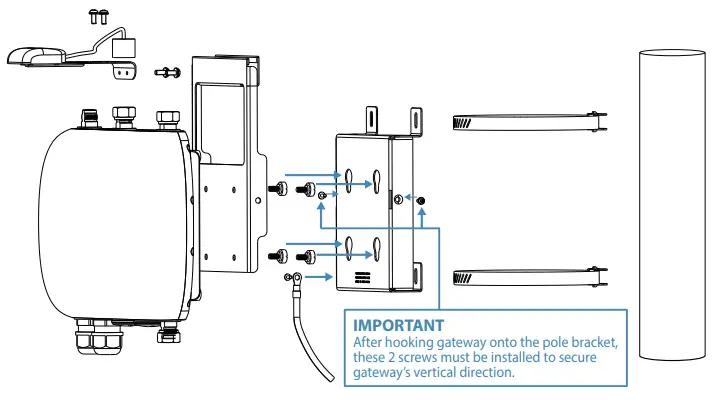 IMPORTANT
After hooking gateway onto the pole bracket, these 2 screws must be installed to secure gateway's vertical direction.