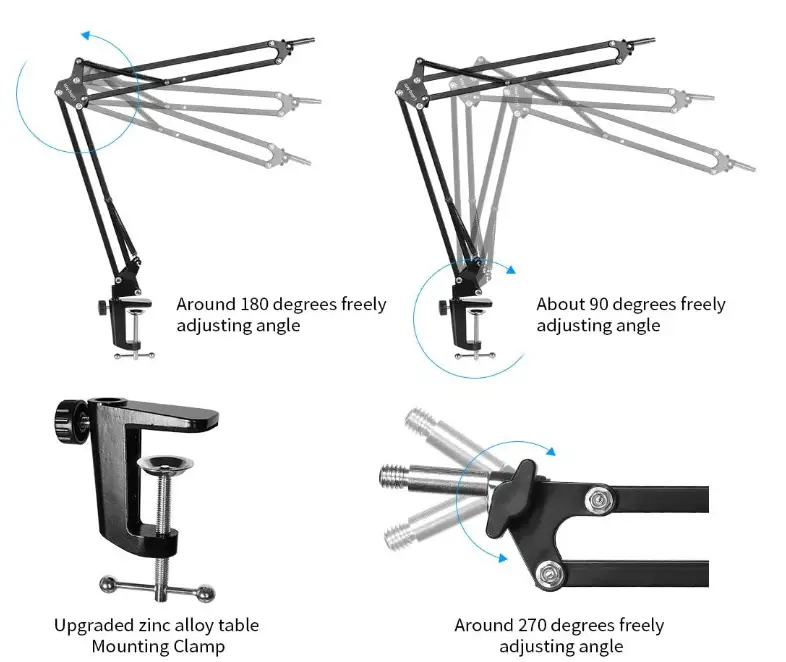 Around 180 degrees freely adjusting angle

About 90 degrees freely adjusting angle

Upgraded zinc alloy table Mounting Clamp

Around 270 degrees freely adjusting angle