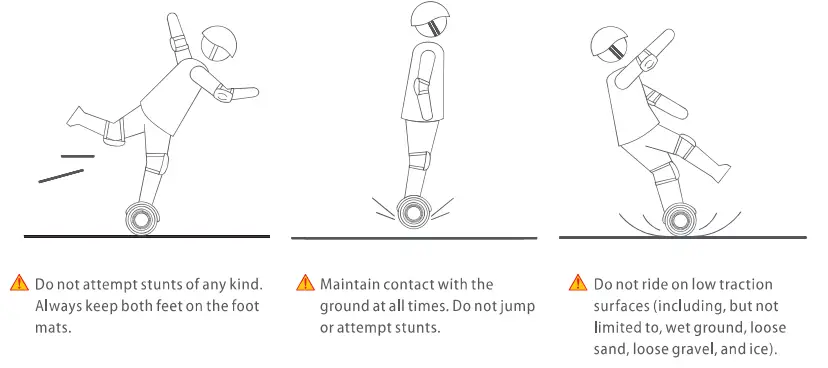 Do not attempt stunts of any kind. Always keep both feet on the foot mats.

Maintain contact with the ground at all times. Do not jump or attempt stunts.

Do not ride on low traction surfaces (including, but not limited to, wet ground, loose sand, loose gravel, and ice).