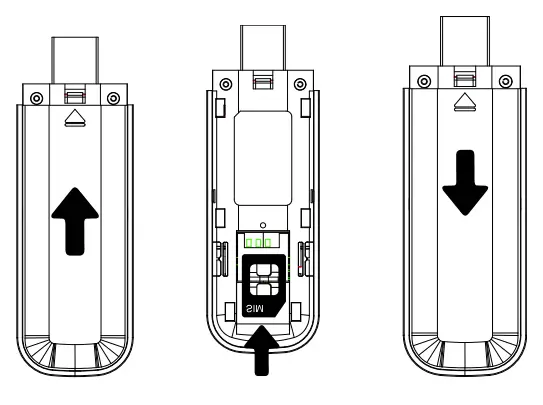 SIM