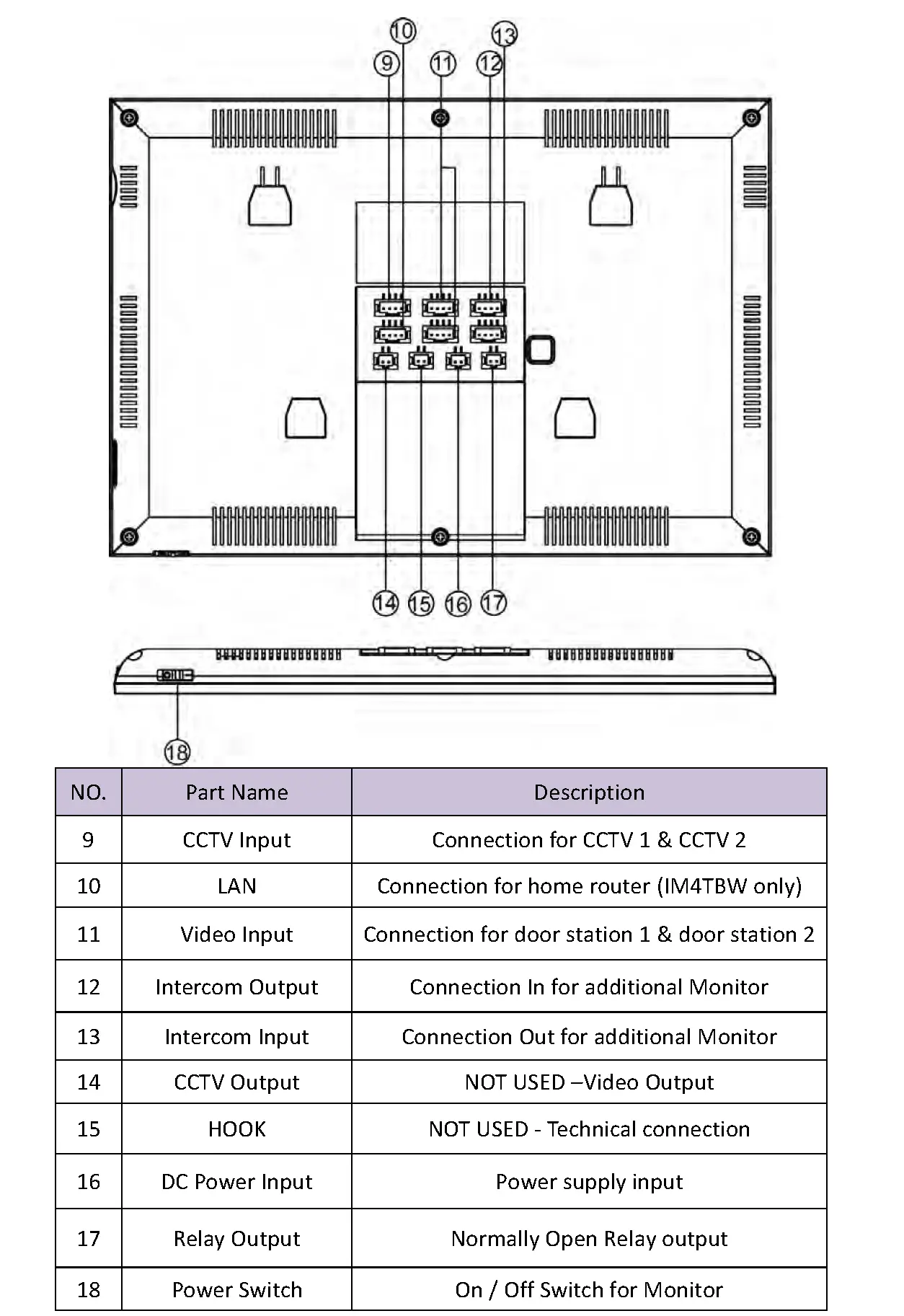 10
13
9
11
12
14
15
16
17
18

| NO. | Part Name | Description |
|---|---|---|
| 9 | CCTV Input | Connection for CCTV 1 & CCTV 2 |
| 10 | LAN | Connection for home router (IM4TBW only) |
| 11 | Video Input | Connection for door station 1 & door station 2 |
| 12 | Intercom Output | Connection In for additional Monitor |
| 13 | Intercom Input | Connection Out for additional Monitor |
| 14 | CCTV Output | NOT USED –Video Output |
| 15 | HOOK | NOT USED - Technical connection |
| 16 | DC Power Input | Power supply input |
| 17 | Relay Output | Normally Open Relay output |
| 18 | Power Switch | On / Off Switch for Monitor |