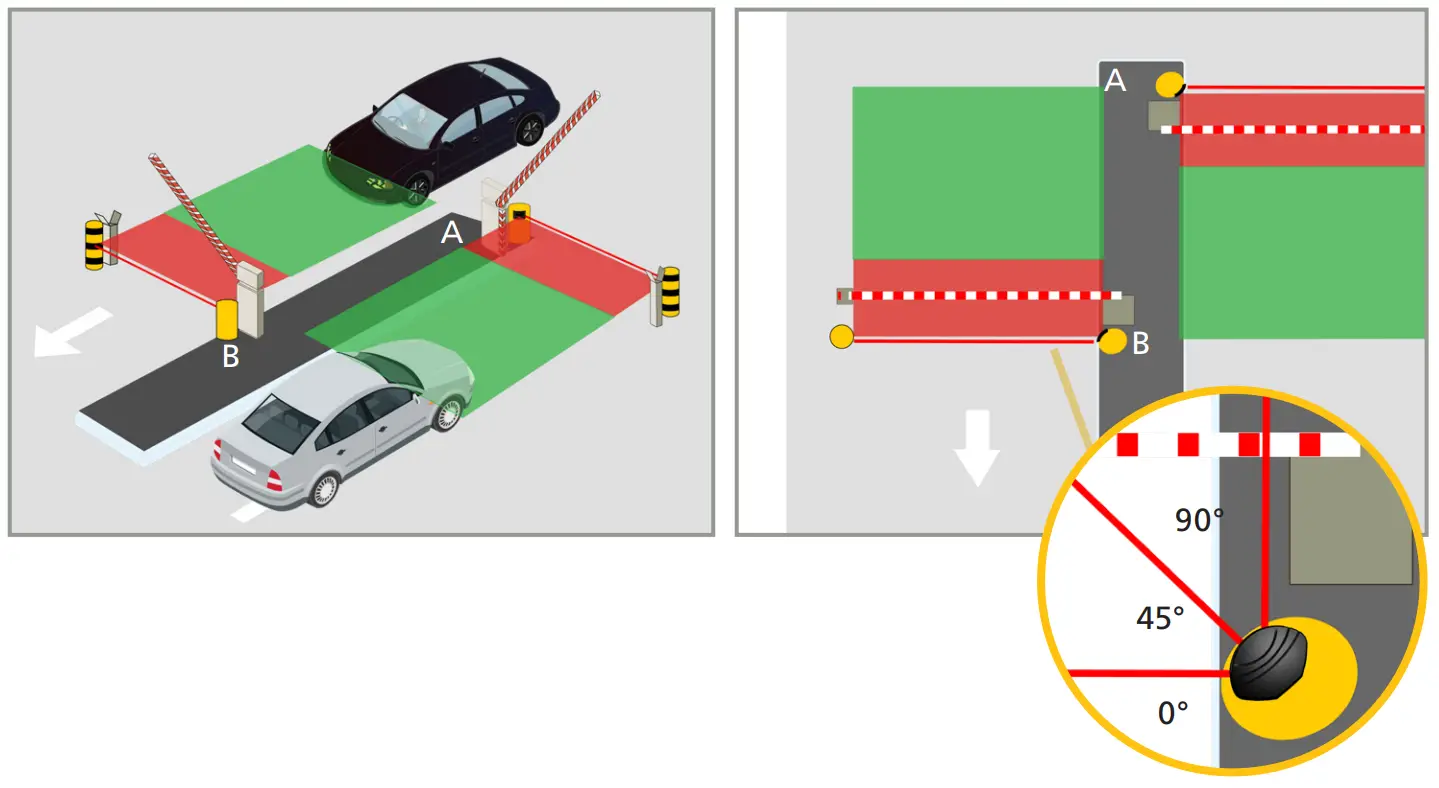 A
B
A
B
90°
45°
0°