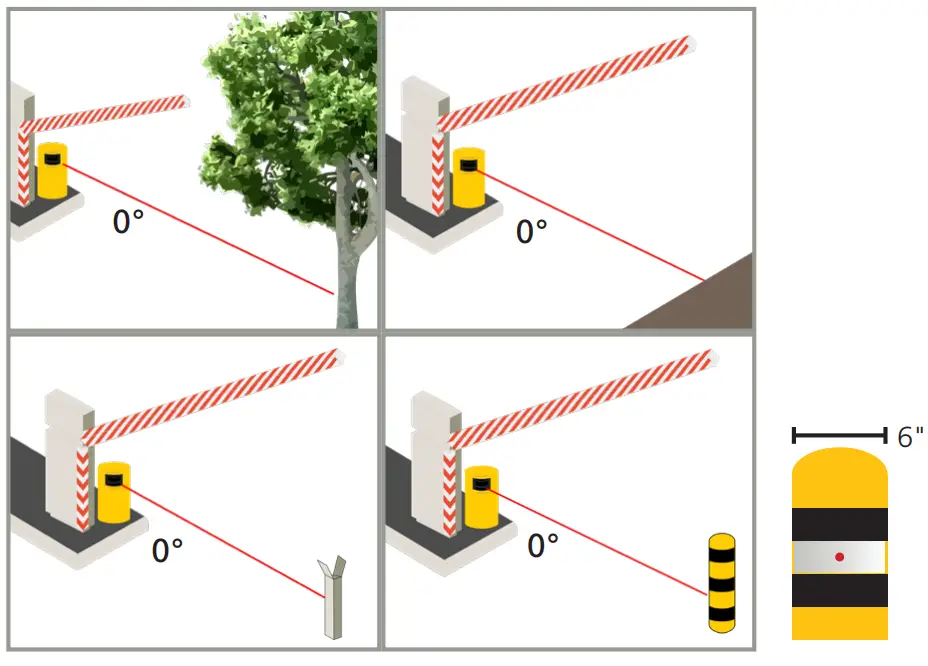 0°

0°

0°

0°

6"