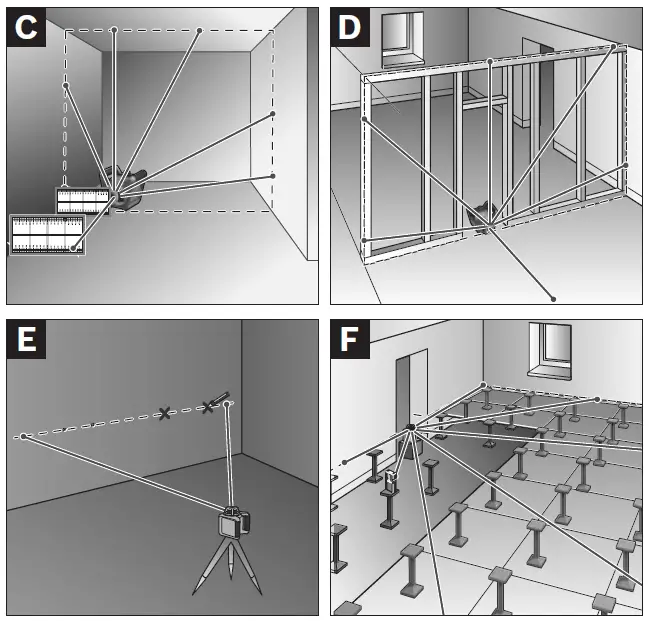 C

D

E

F