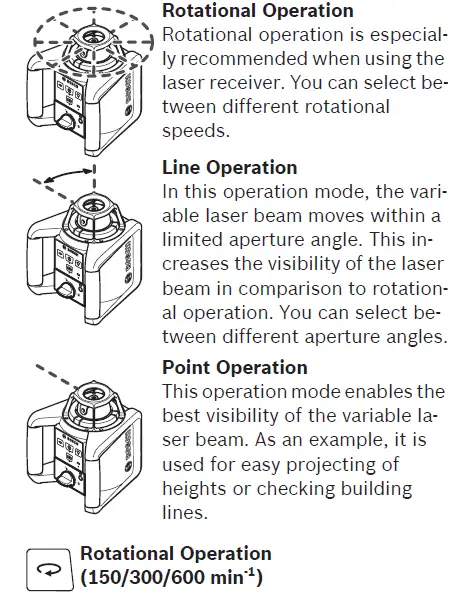 **Rotational Operation**
Rotational operation is especially recommended when using the laser receiver. You can select between different rotational speeds.

**Line Operation**
In this operation mode, the variable laser beam moves within a limited aperture angle. This increases the visibility of the laser beam in comparison to rotational operation. You can select between different aperture angles.

**Point Operation**
This operation mode enables the best visibility of the variable laser beam. As an example, it is used for easy projecting of heights or checking building lines.

**Rotational Operation (150/300/600 min$^{-1}$)**