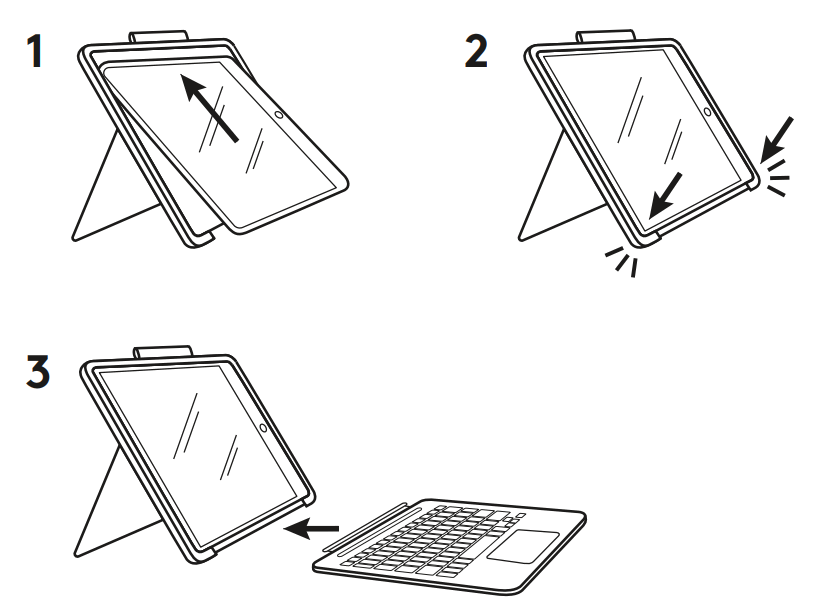 1

2

3