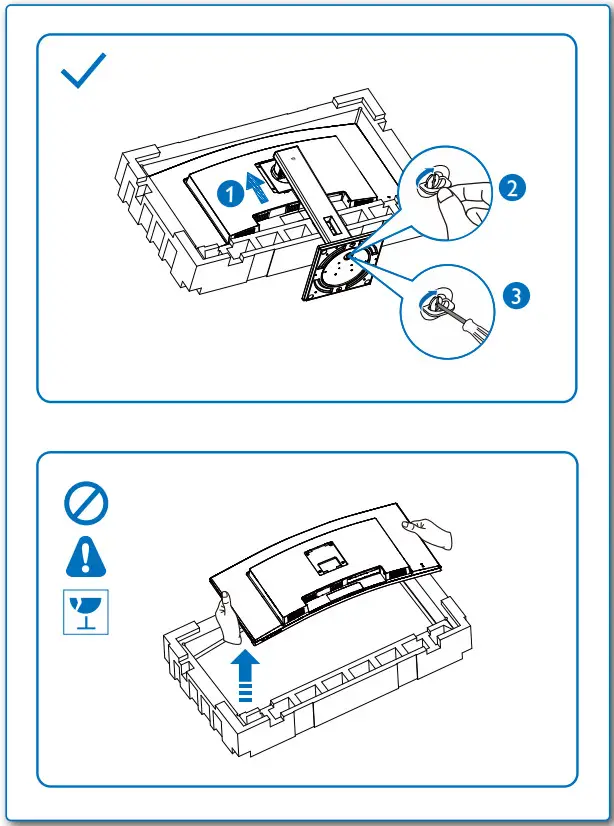 1
2
3