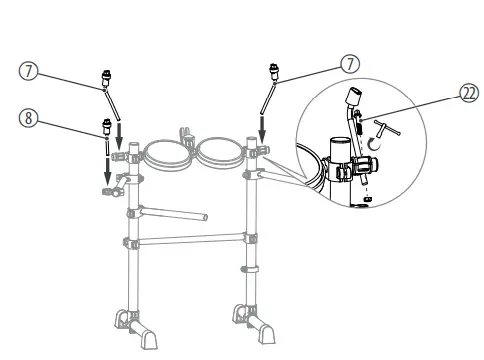 7
8
7
22