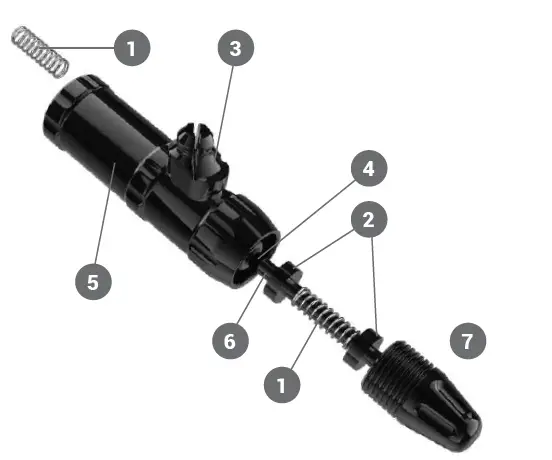 1
3
4
2
5
6
7
1