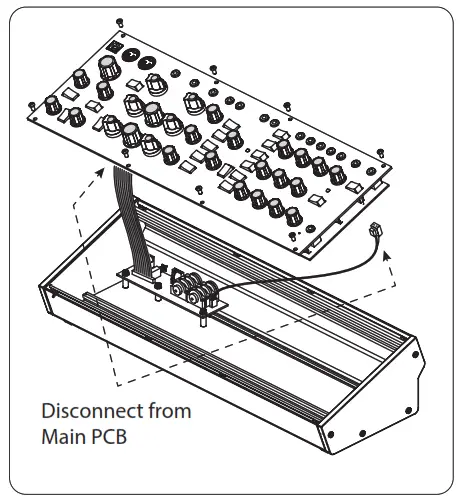 Disconnect from Main PCB