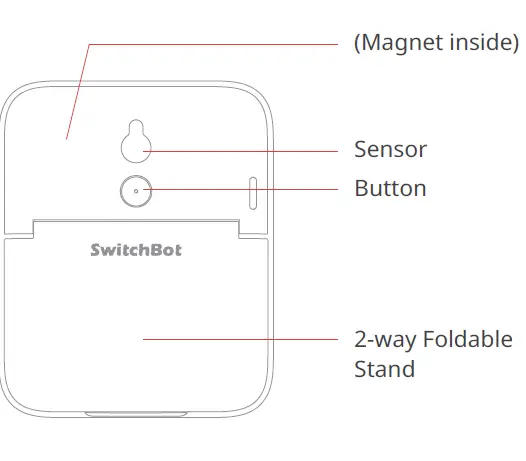 (Magnet inside)

Sensor

Button

SwitchBot

2-way Foldable Stand