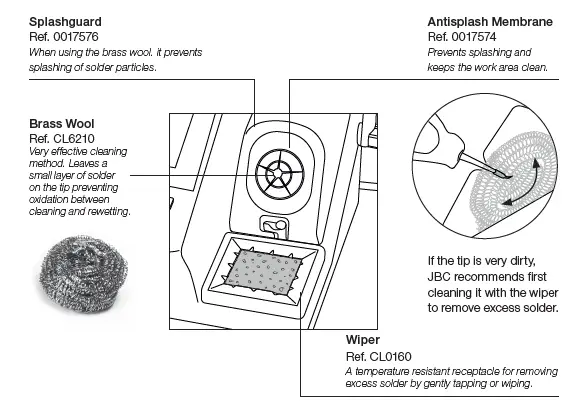 Splashguard
Ref. 0017576
When using the brass wool. it prevents splashing of solder particles.

Antisplash Membrane
Ref. 0017574
Prevents splashing and keeps the work area clean.

Brass Wool
Ref. CL6210
Very effective cleaning method. Leaves a small layer of solder on the tip preventing oxidation between cleaning and rewetting.

If the tip is very dirty, JBC recommends first cleaning it with the wiper to remove excess solder.

Wiper
Ref. CL0160
A temperature resistant receptacle for removing excess solder by gently tapping or wiping.