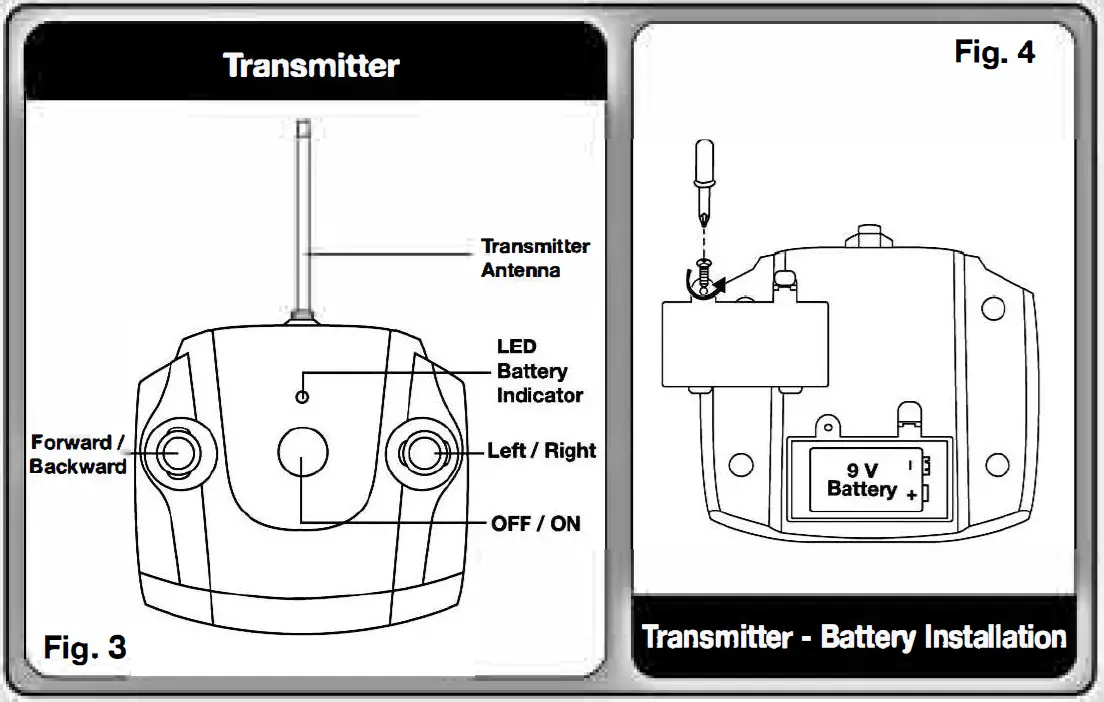 Transmitter

Transmitter Antenna

LED Battery Indicator

Forward / Backward

Left / Right

OFF / ON

Fig. 3

Fig. 4

9 V Battery

-

+

Transmitter - Battery Installation