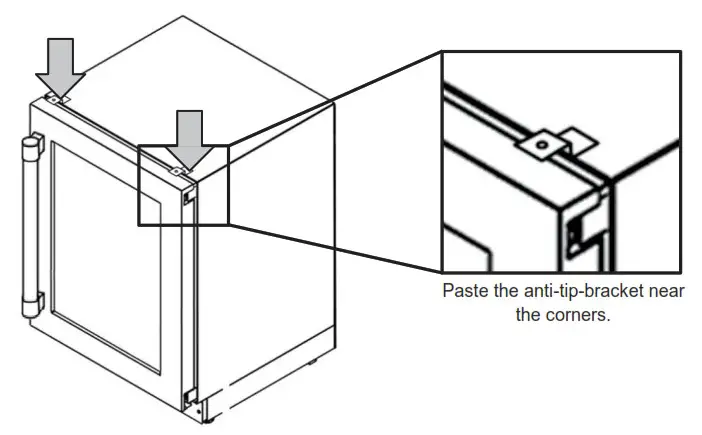 Paste the anti-tip-bracket near the corners.