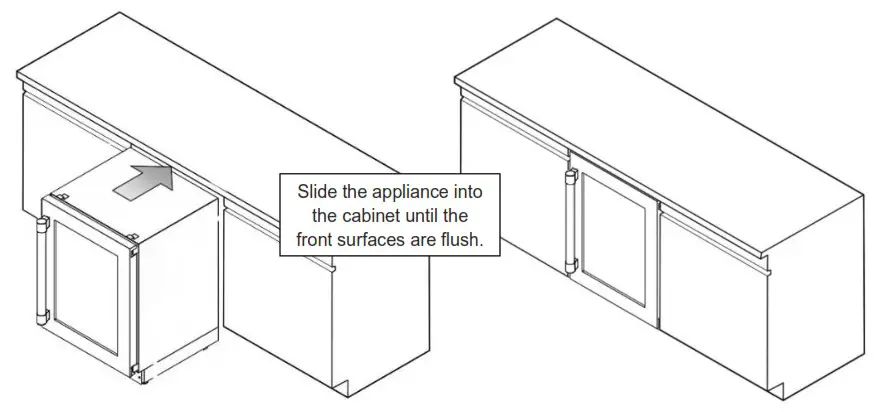 Slide the appliance into the cabinet until the front surfaces are flush.