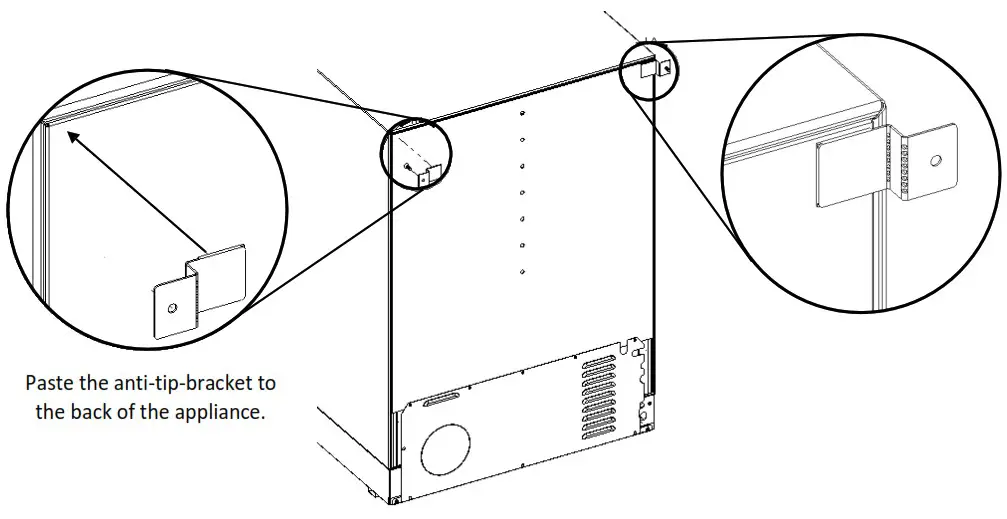 Paste the anti-tip-bracket to the back of the appliance.