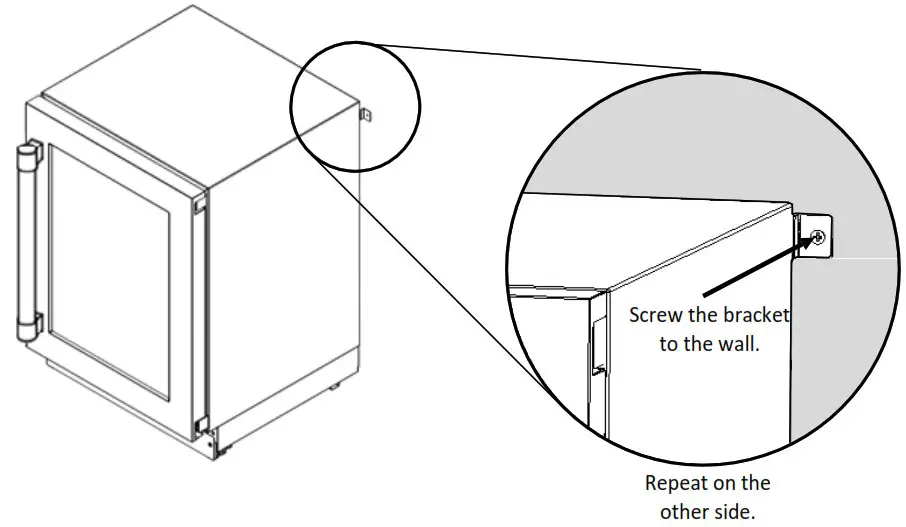 Screw the bracket to the wall.

Repeat on the other side.