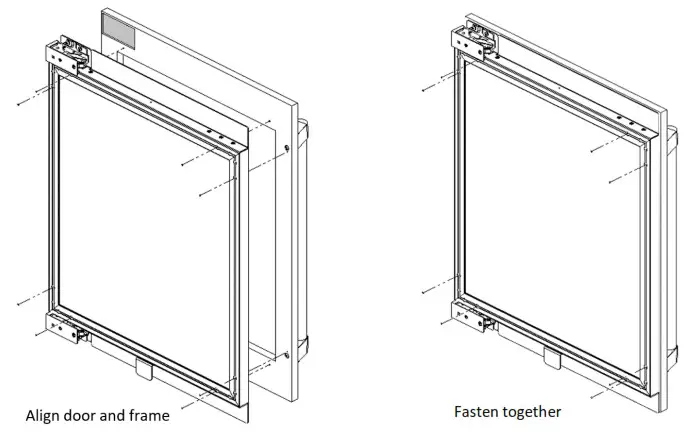 Align door and frame

Fasten together