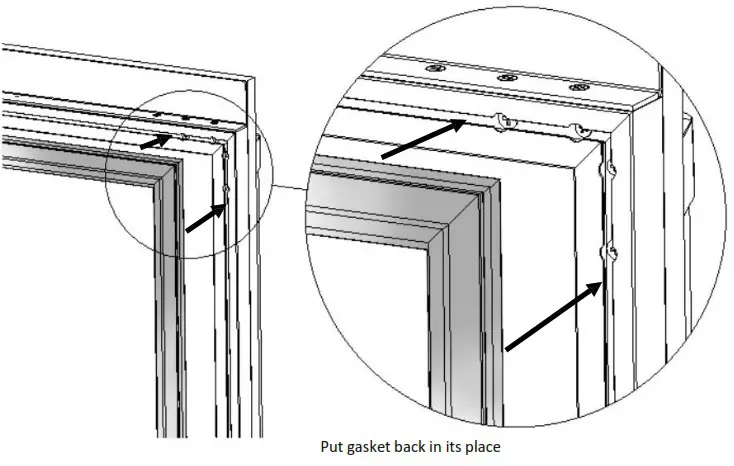 Put gasket back in its place