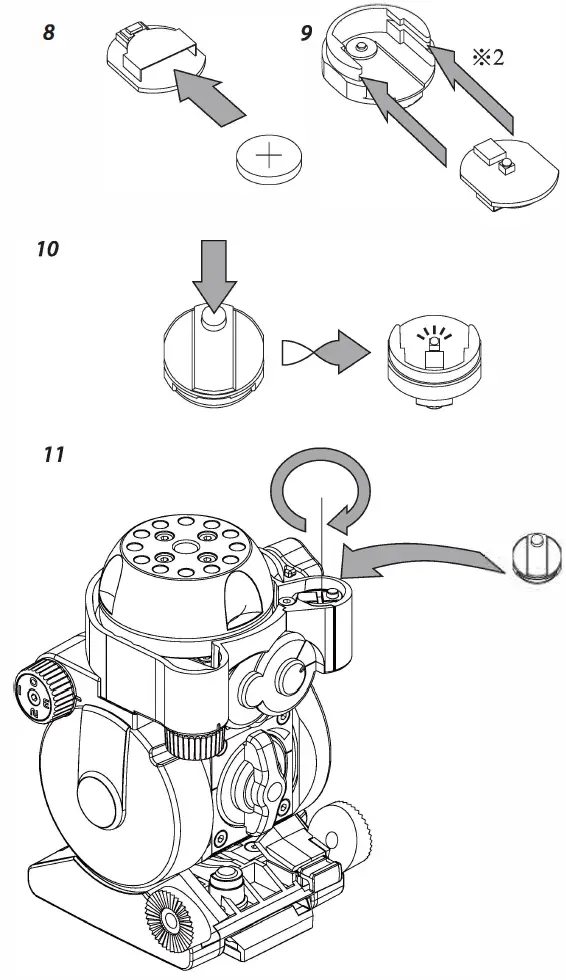 8

9

※2

10

11