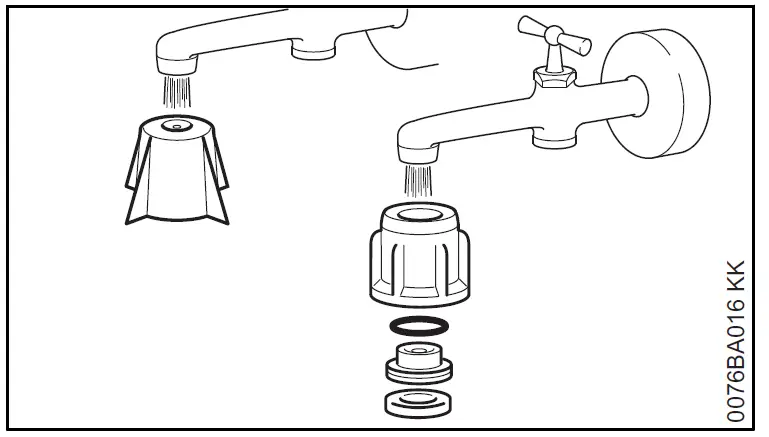 0076BA016 KK