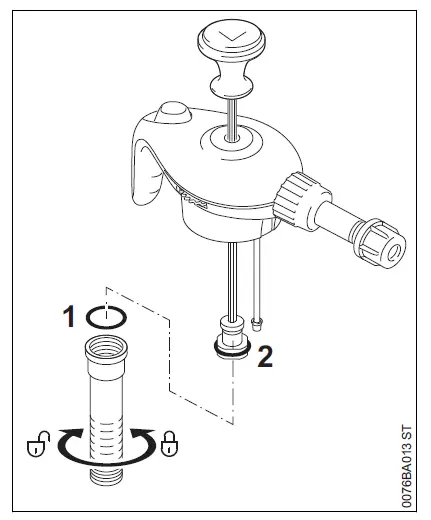 1
2
0076BA013 ST