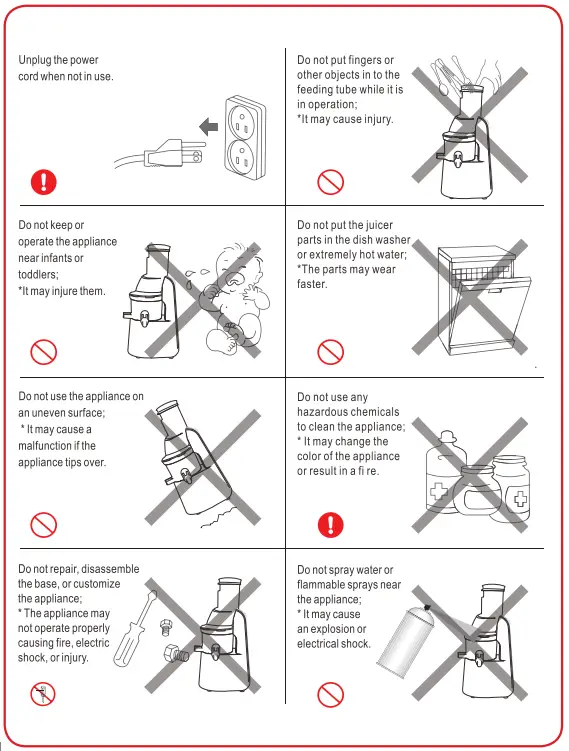 Unplug the power cord when not in use.

Do not put fingers or other objects in to the feeding tube while it is in operation;
*It may cause injury.

Do not keep or operate the appliance near infants or toddlers;
*It may injure them.

Do not put the juicer parts in the dish washer or extremely hot water;
*The parts may wear faster.

Do not use the appliance on an uneven surface;
* It may cause a malfunction if the appliance tips over.

Do not use any hazardous chemicals to clean the appliance;
* It may change the color of the appliance or result in a fi re.

Do not repair, disassemble the base, or customize the appliance;
* The appliance may not operate properly causing fire, electric shock, or injury.

Do not spray water or flammable sprays near the appliance;
* It may cause an explosion or electrical shock.