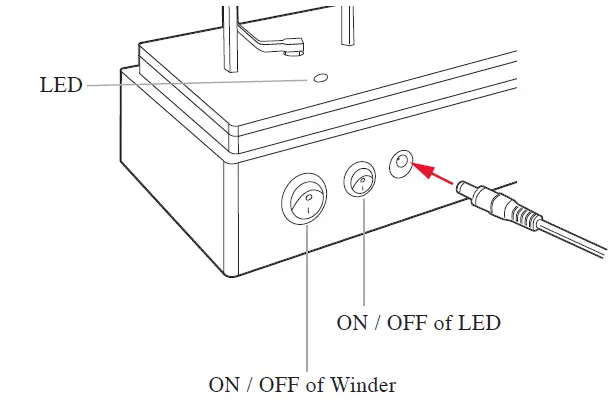 LED

ON / OFF of LED

ON / OFF of Winder