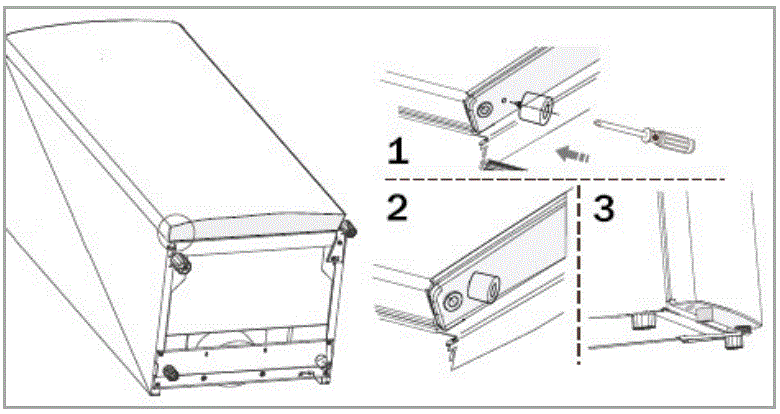 1

2

3