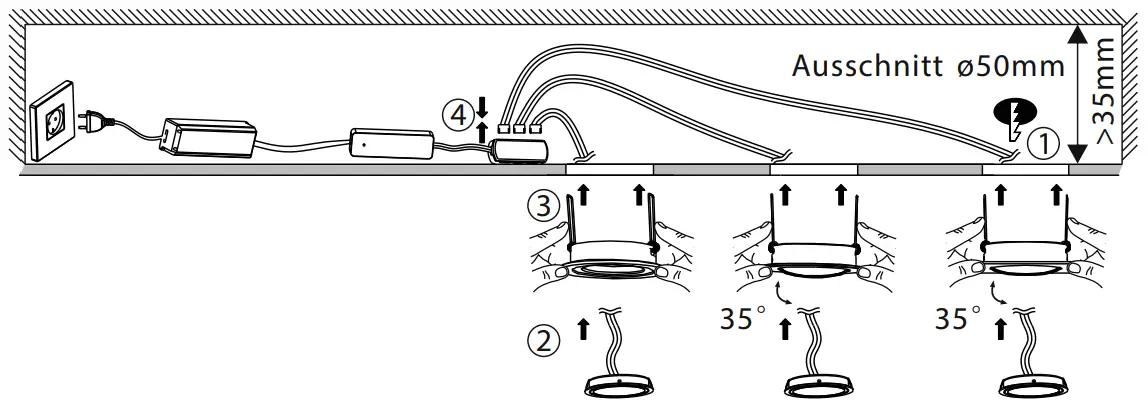 Ausschnitt ø50mm

>35mm

④

①

③

②

35°

35°