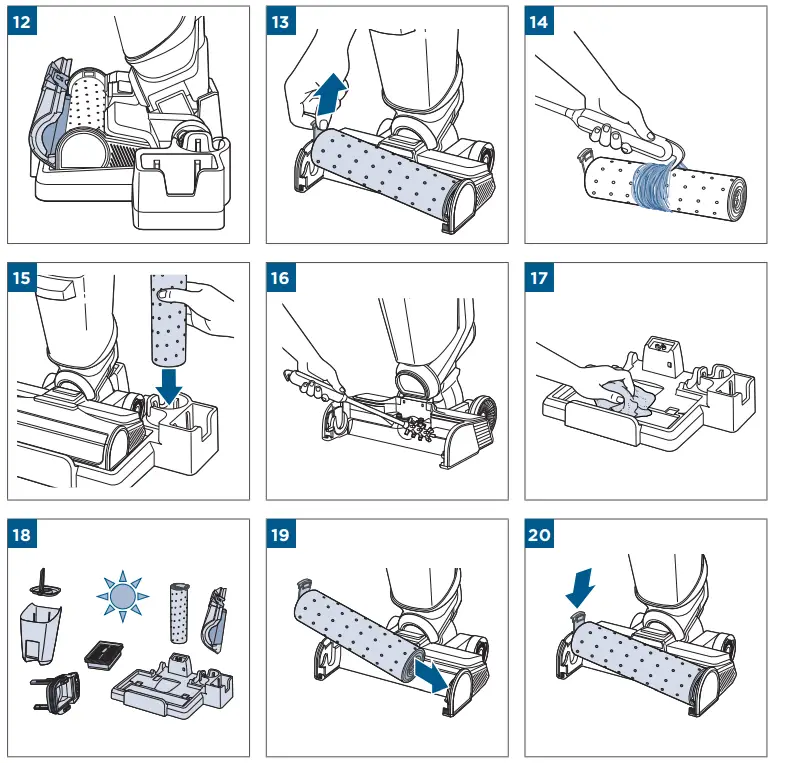 12

13

14

15

16

17

18

19

20