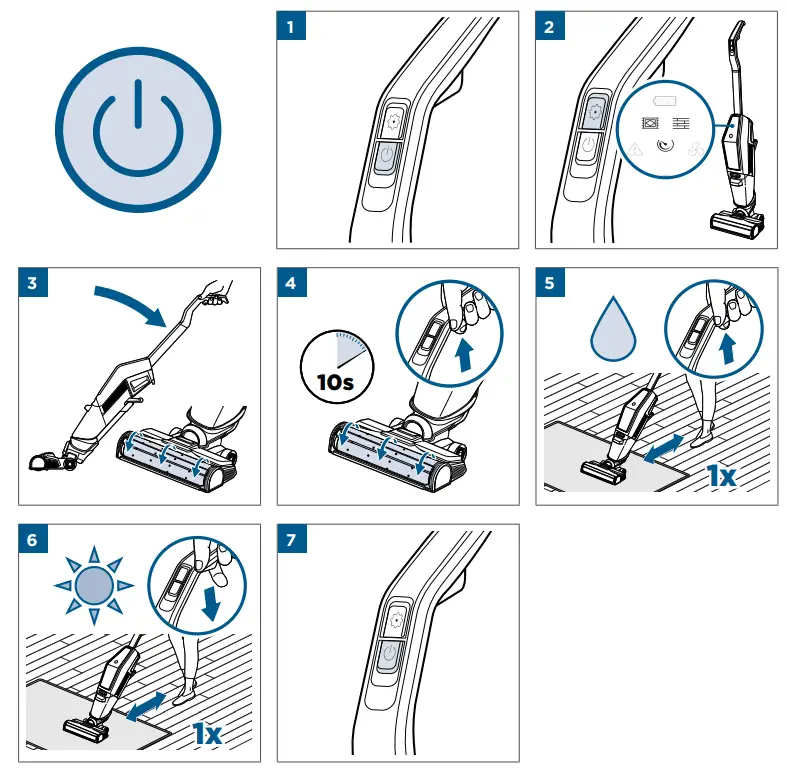 1

2

3

4

10s

5

1x

6

1x

7