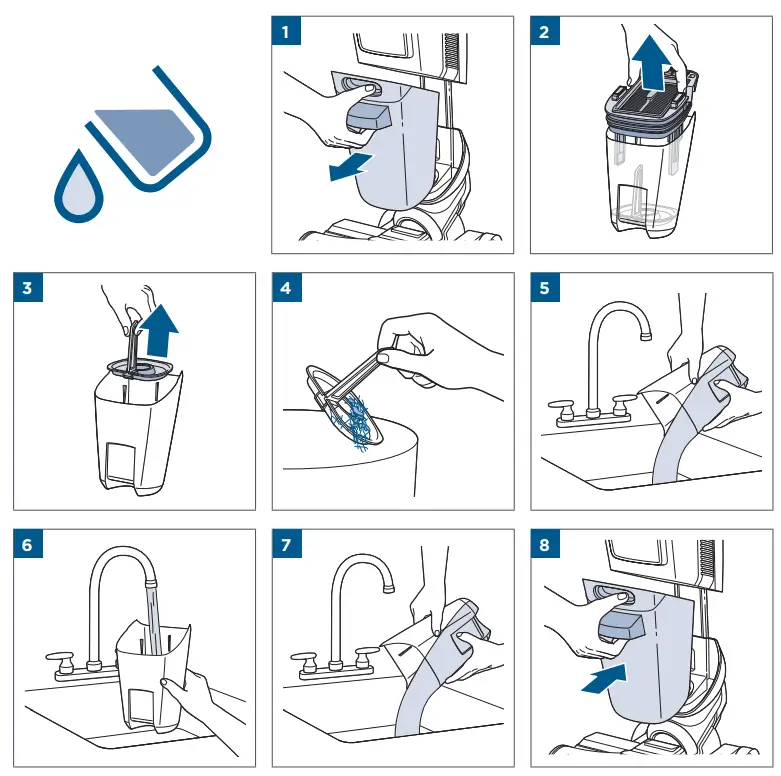 1
2
3
4
5
6
7
8